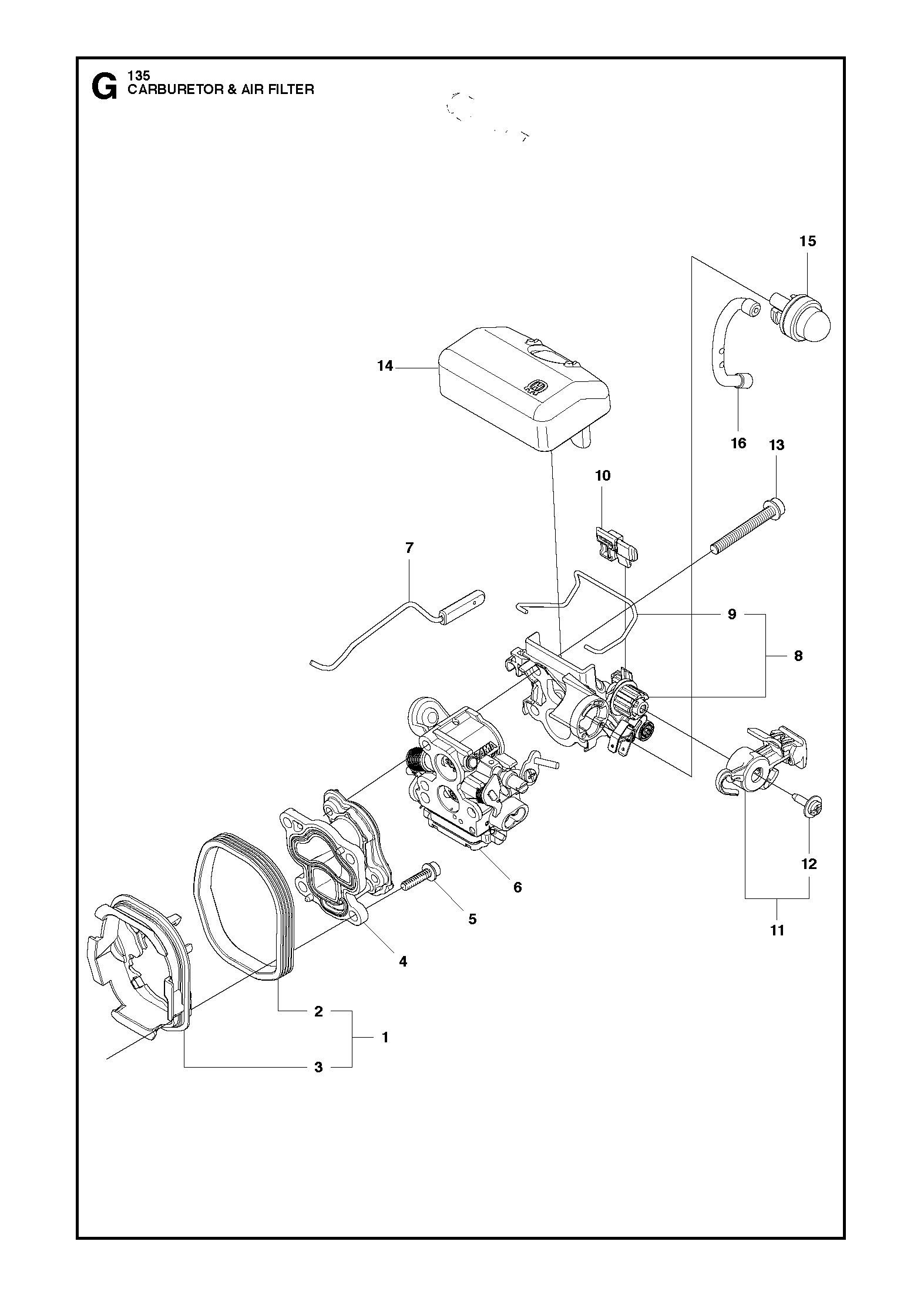 G
135
CARBURETOR & AIR FILTER

15
14
16
13
10
7
9
8
6
5
12
11
4
2
1
3